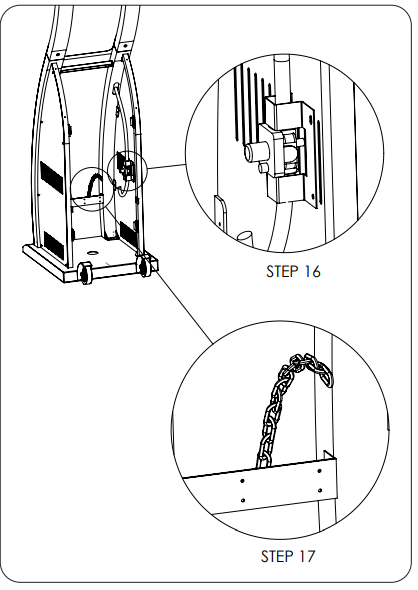 STEP 16

STEP 17