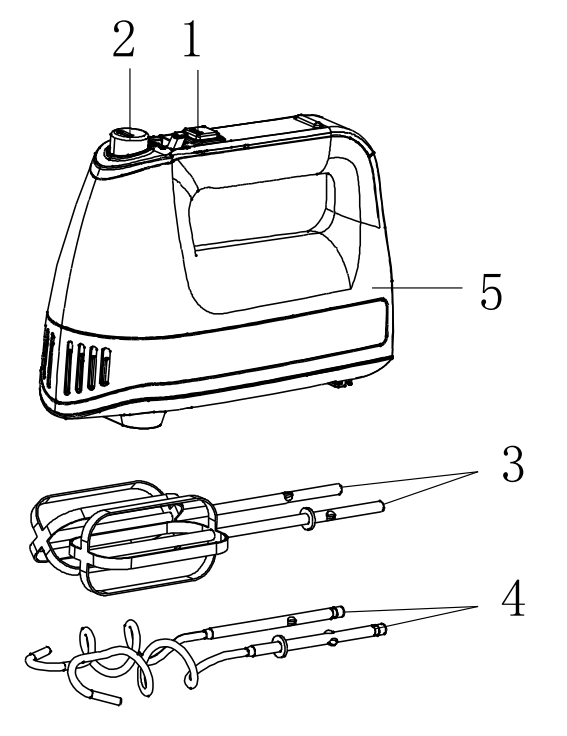 2
1
5
3
4