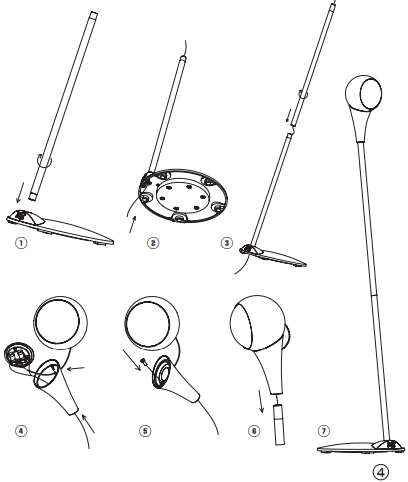 ①

②

③

④

⑤

⑥

⑦

④