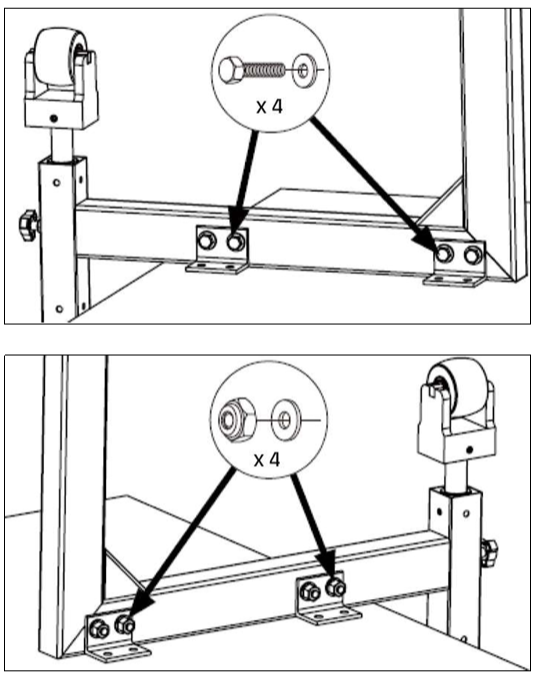 x 4

x 4