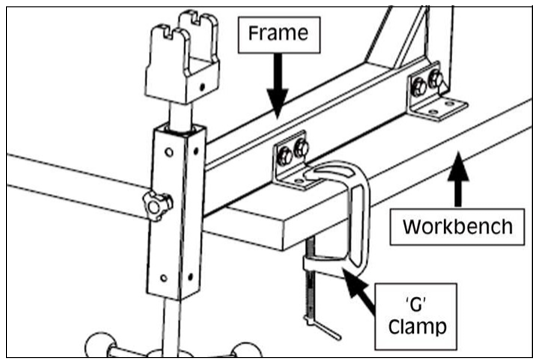 Frame

Workbench

'G' Clamp