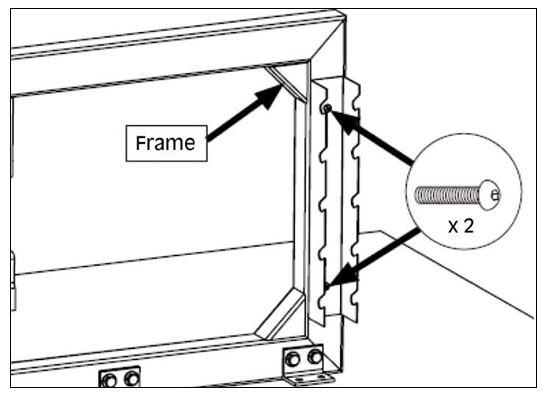 Frame

x 2