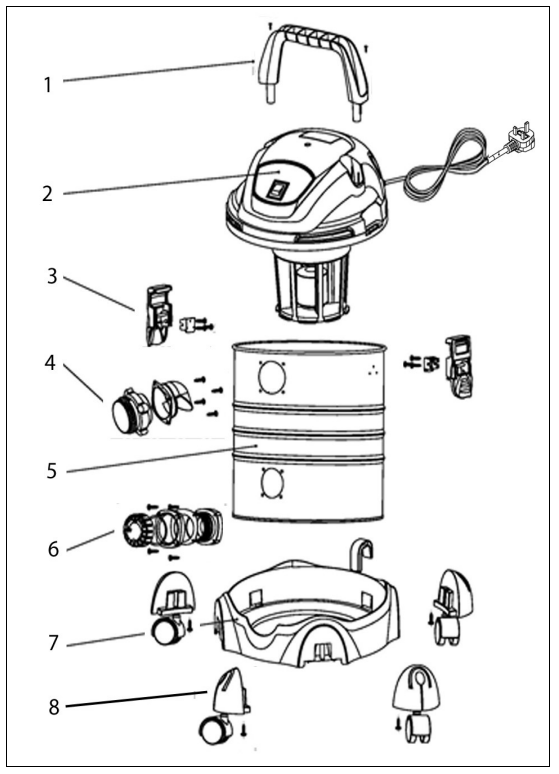 1
2
3
4
5
6
7
8