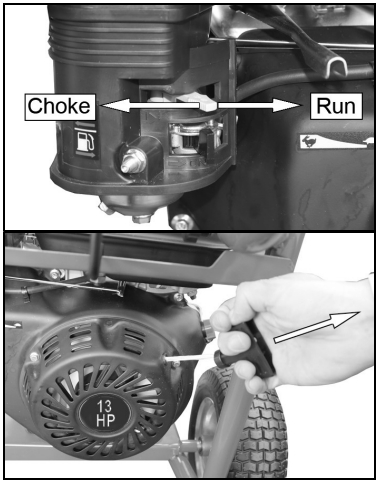 Choke

Run

13
HP