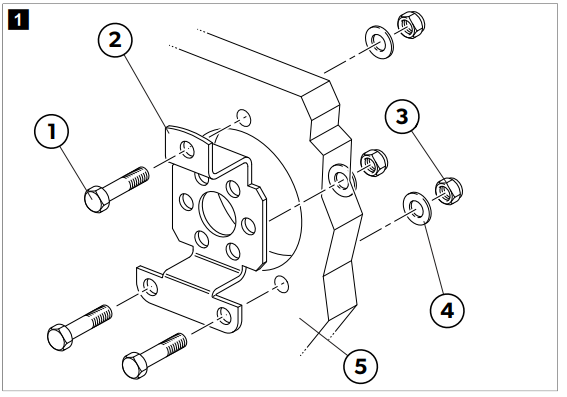 1
2
1
3
4
5