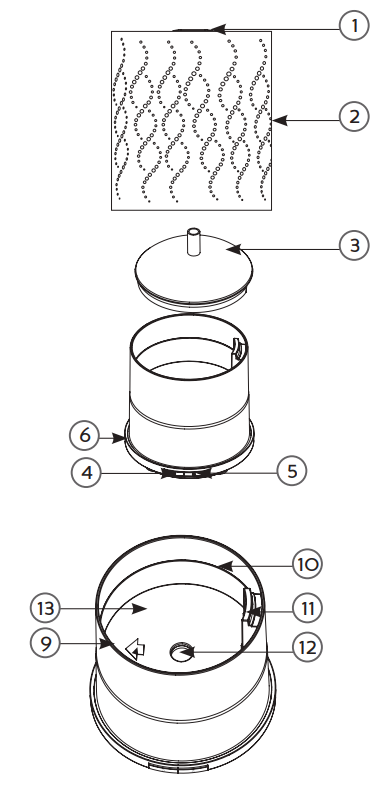 1
2
3
6
4
5
10
13
11
9
12