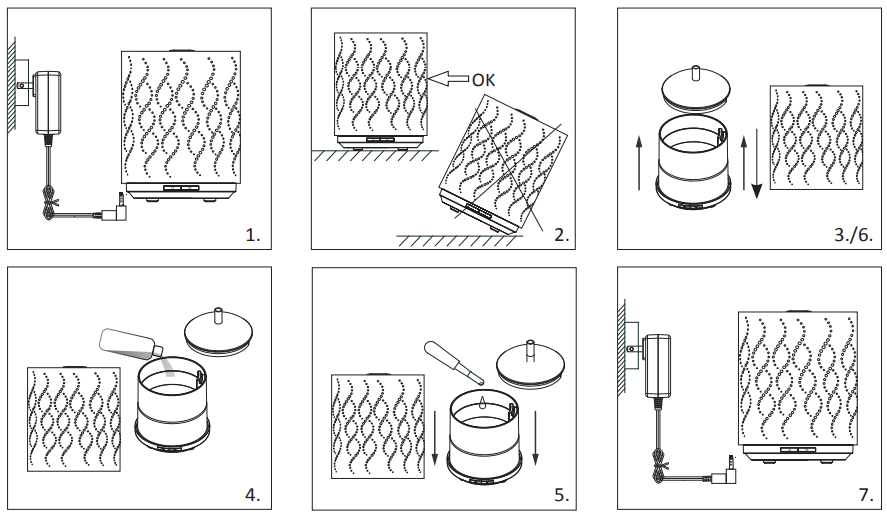 1.

OK

2.

3./6.

4.

5.

7.