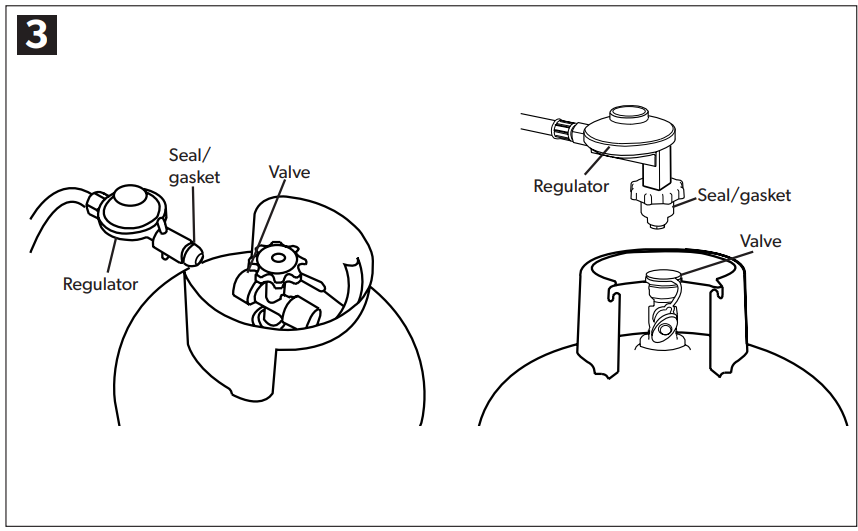 3

Seal/
gasket

Valve

Regulator

Regulator

Seal/gasket

Valve