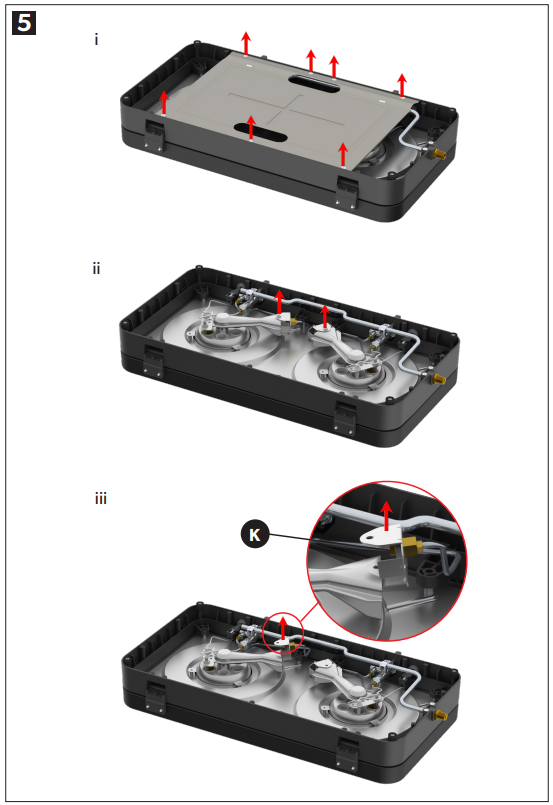 5

i

ii

iii

K