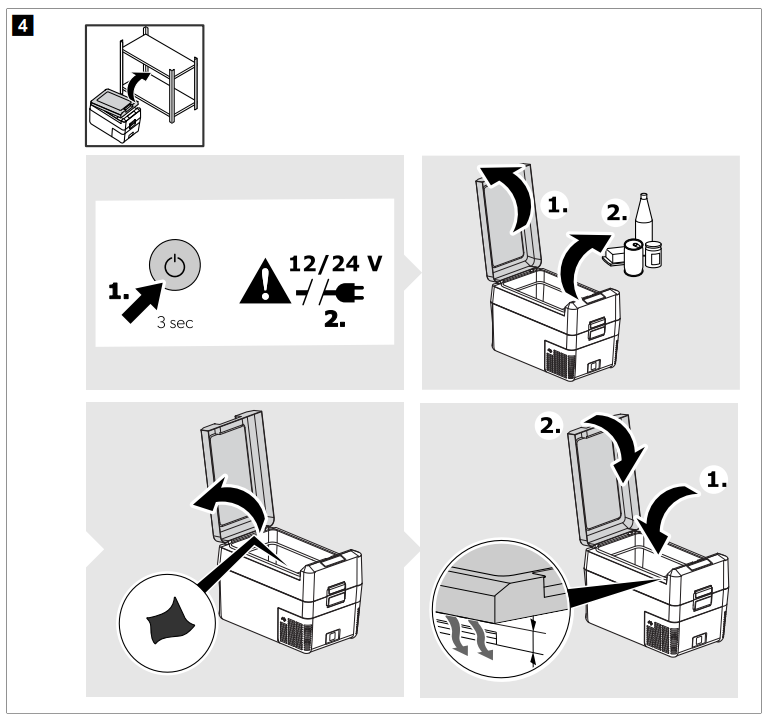 4

1.

3 sec

12/24 V

2.

1.

2.

2.

1.