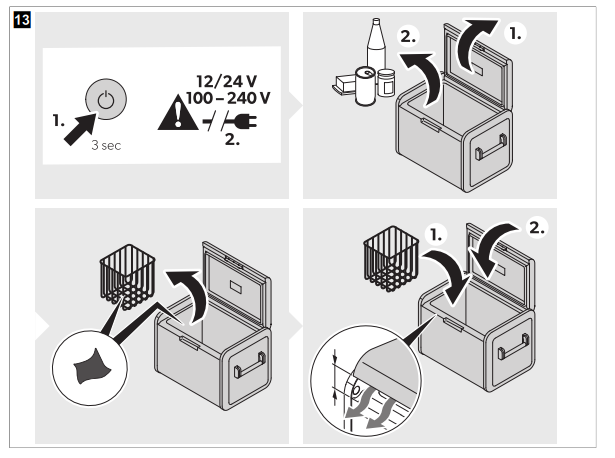 13

1.
3 sec

12/24 V
100 – 240 V
2.

2.
1.

1.
2.