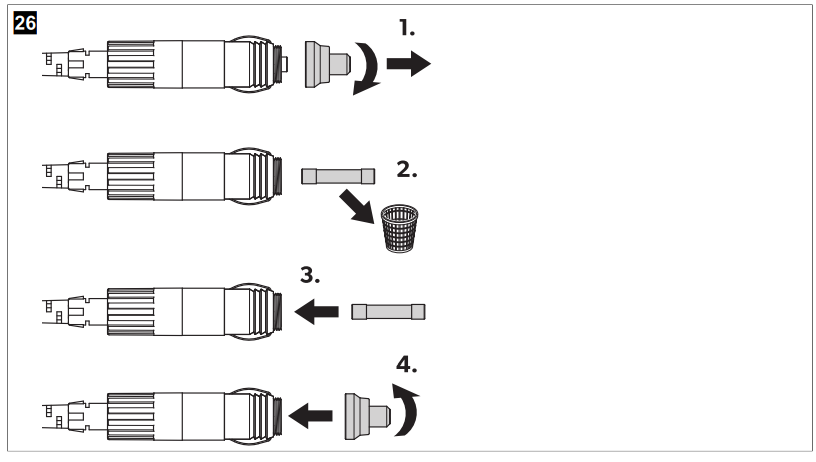 26

1.

2.

3.

4.