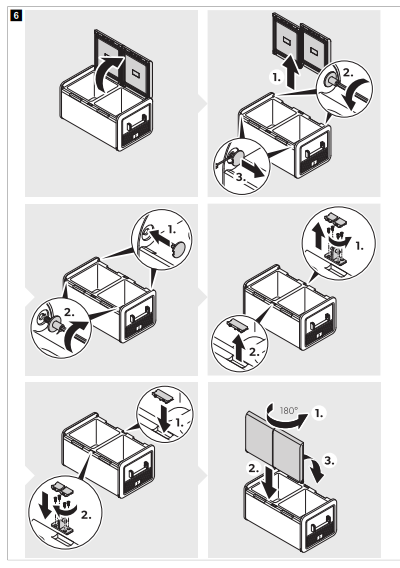 6

1.
2.
3.

1.
2.

1.
2.

1.
2.

180°
1.
2.
3.