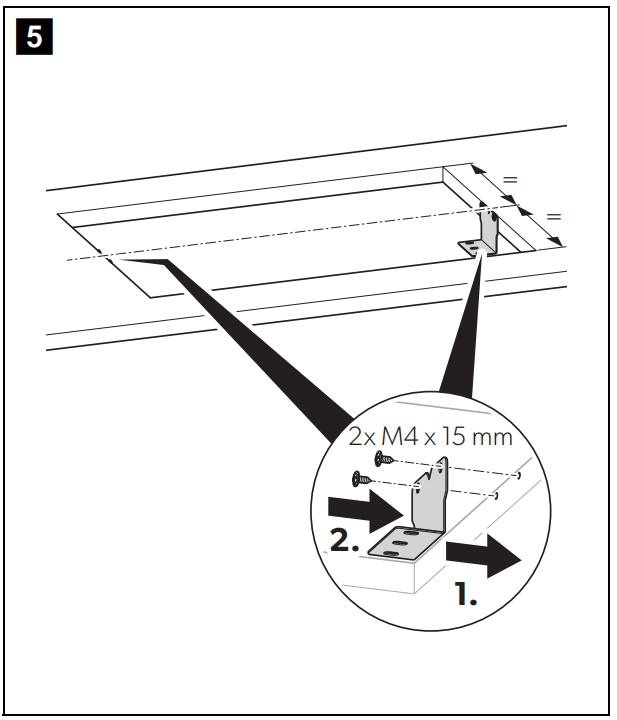 5

=

=

2x M4 x 15 mm

2.

1.