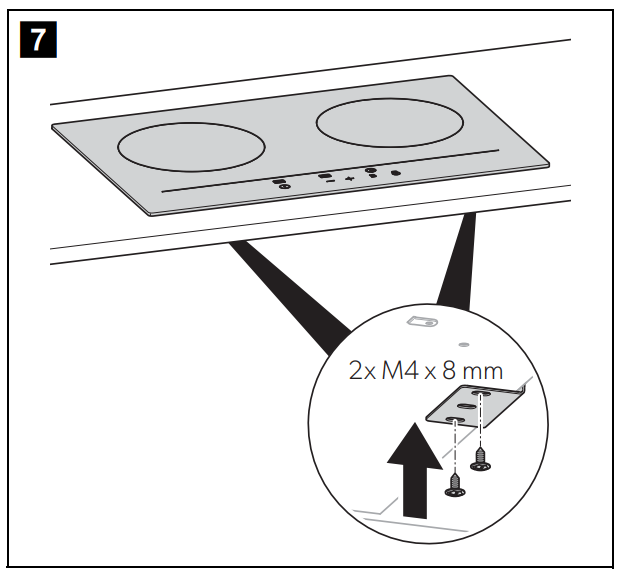 7

2x M4 x 8 mm