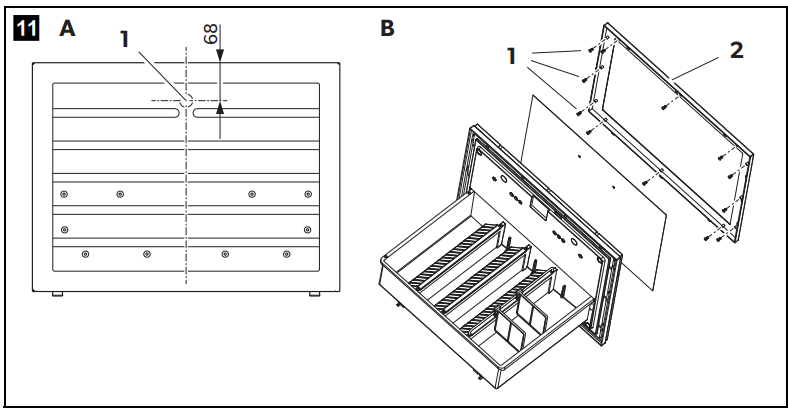 11 A

1

68

B

1

2