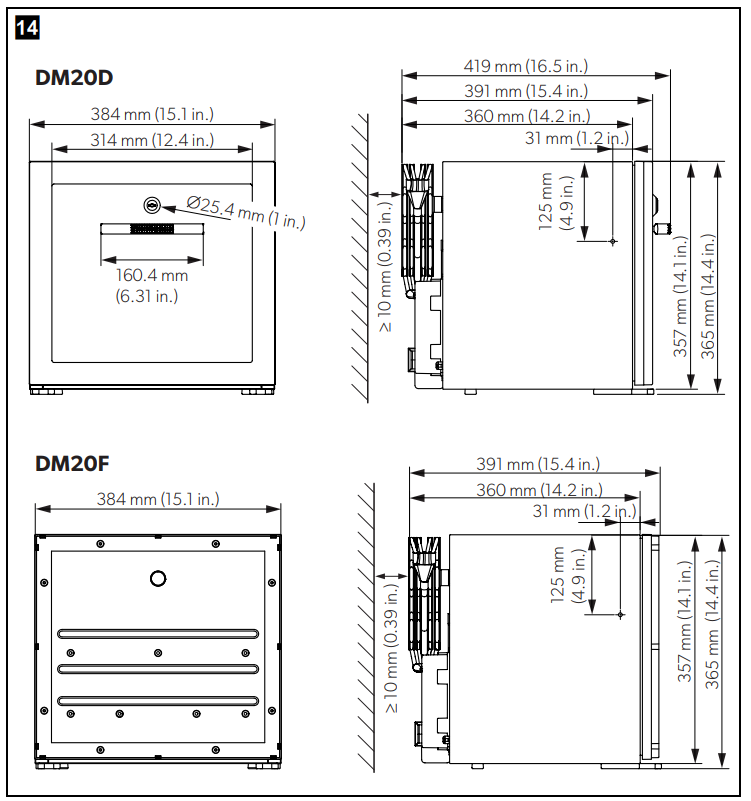 14

DM20D

384 mm (15.1 in.)
314 mm (12.4 in.)
Ø25.4 mm (1 in.)
160.4 mm (6.31 in.)

419 mm (16.5 in.)
391 mm (15.4 in.)
360 mm (14.2 in.)
31 mm (1.2 in.)
125 mm (4.9 in.)
≥ 10 mm (0.39 in.)
357 mm (14.1 in.)
365 mm (14.4 in.)

DM20F

384 mm (15.1 in.)

391 mm (15.4 in.)
360 mm (14.2 in.)
31 mm (1.2 in.)
125 mm (4.9 in.)
≥ 10 mm (0.39 in.)
357 mm (14.1 in.)
365 mm (14.4 in.)