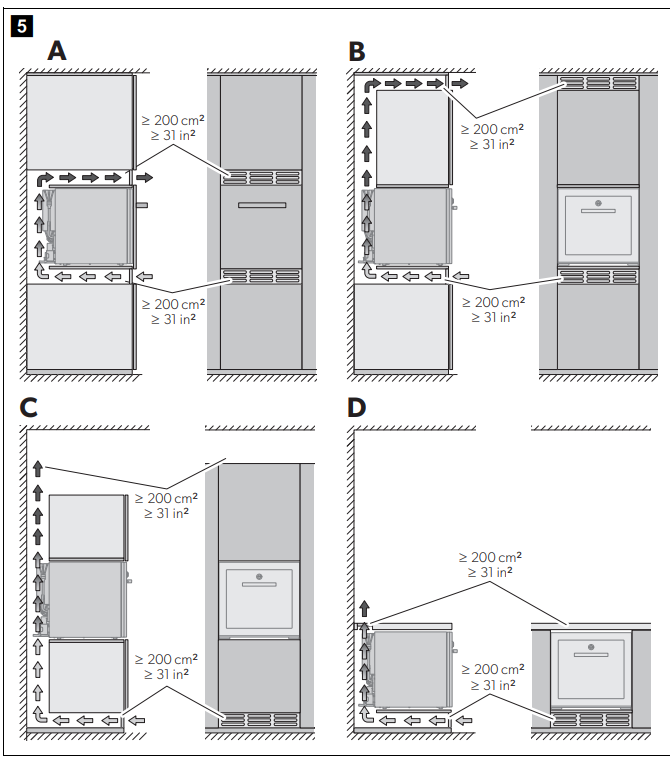 5

A

$\geq 200\ cm^2$
$\geq 31\ in^2$

$\geq 200\ cm^2$
$\geq 31\ in^2$

B

$\geq 200\ cm^2$
$\geq 31\ in^2$

$\geq 200\ cm^2$
$\geq 31\ in^2$

C

$\geq 200\ cm^2$
$\geq 31\ in^2$

$\geq 200\ cm^2$
$\geq 31\ in^2$

D

$\geq 200\ cm^2$
$\geq 31\ in^2$

$\geq 200\ cm^2$
$\geq 31\ in^2$