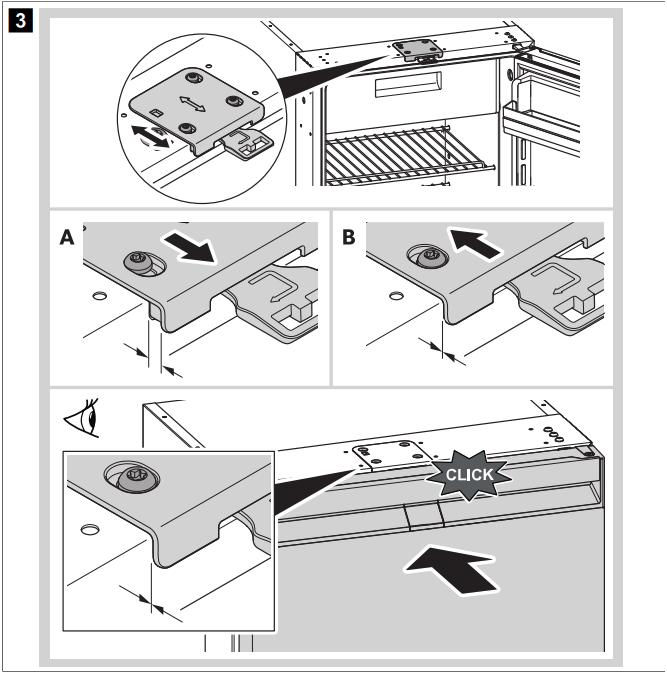 3

A

B

CLICK