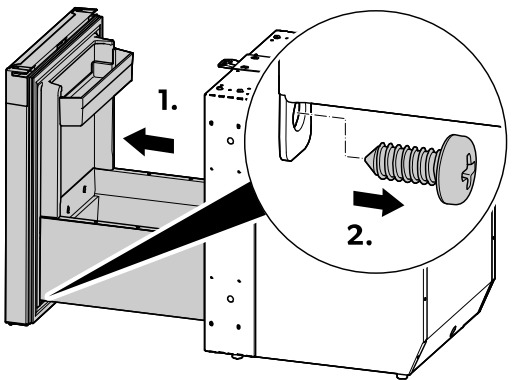 1.

2.