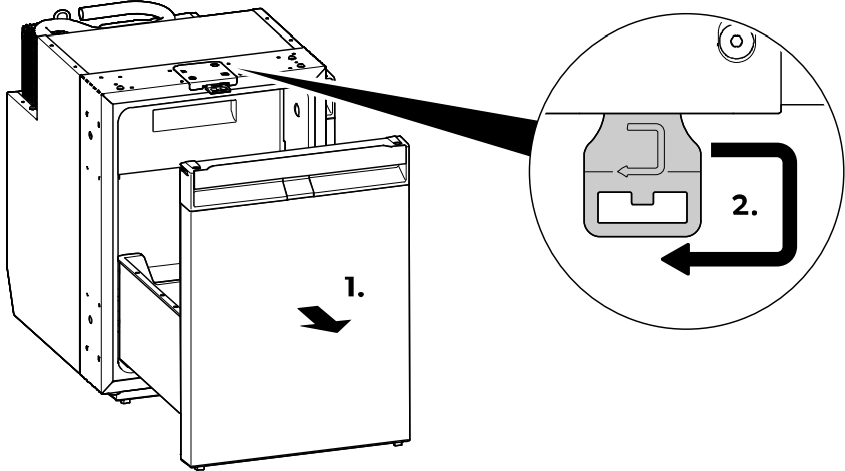 1.

2.