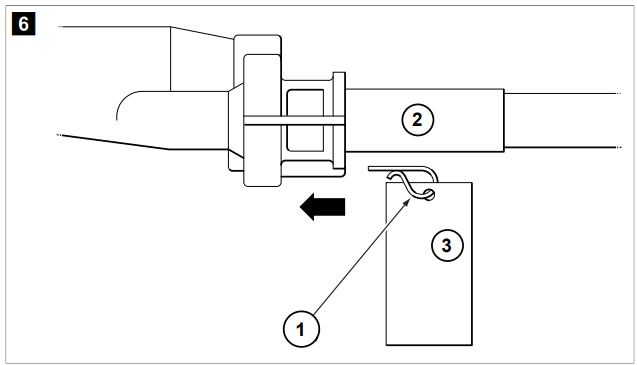 6

2

3

1