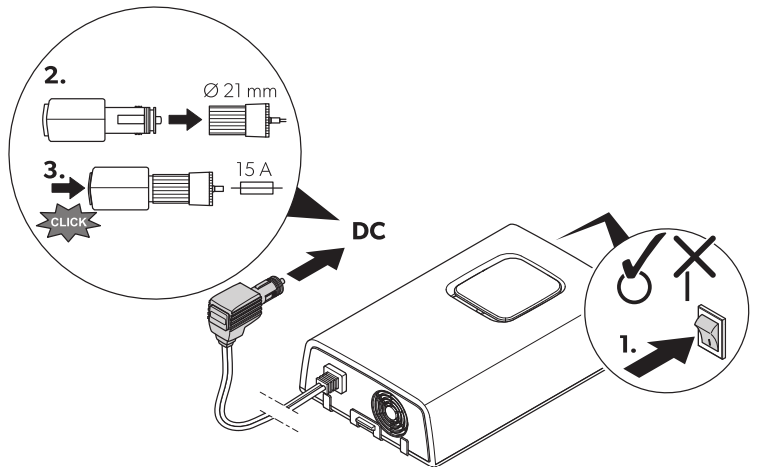 2.

Ø 21 mm

3.

15 A

CLICK

DC

1.