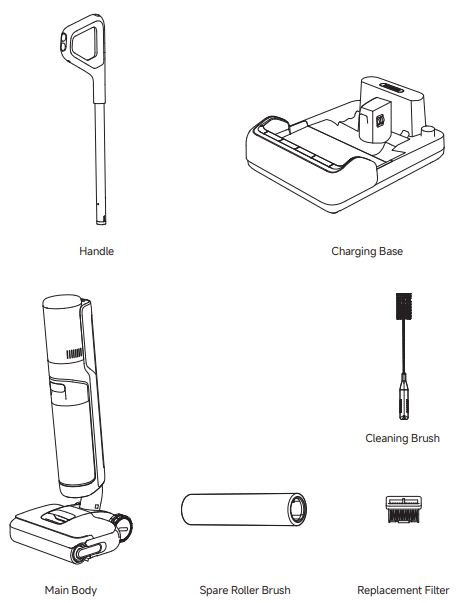 Handle

Charging Base

Cleaning Brush

Main Body

Spare Roller Brush

Replacement Filter