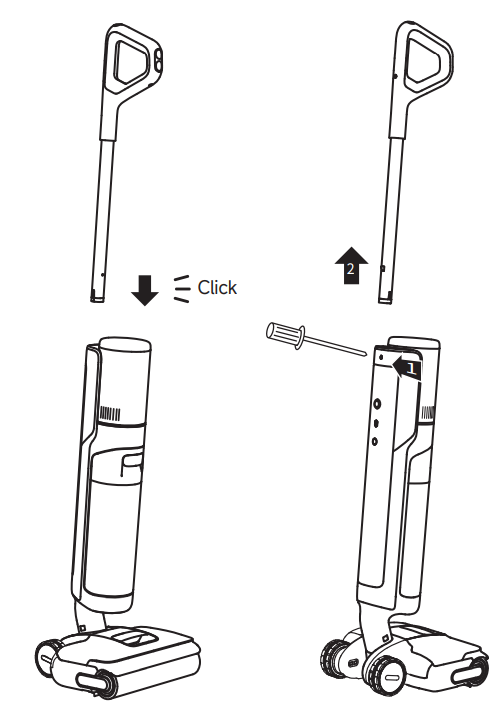 Click

2

1