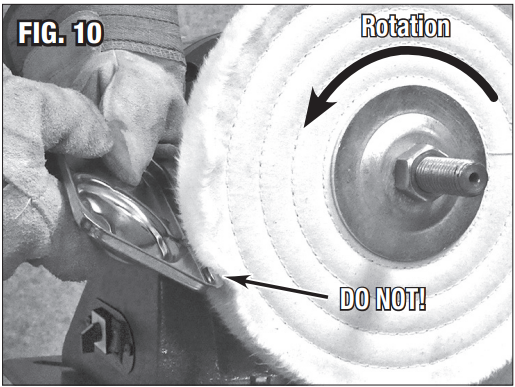 FIG. 10

Rotation

DO NOT!