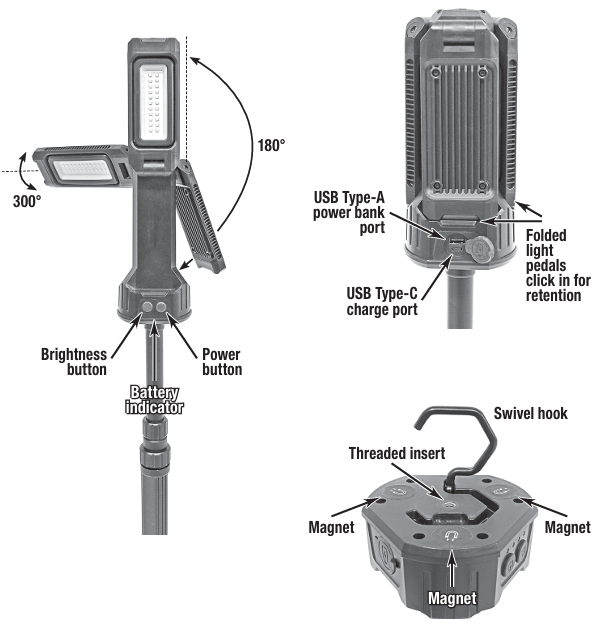 180°

300°

Brightness button

Power button

Battery indicator

USB Type-A power bank port

USB Type-C charge port

Folded light pedals click in for retention

Swivel hook

Threaded insert

Magnet

Magnet

Magnet