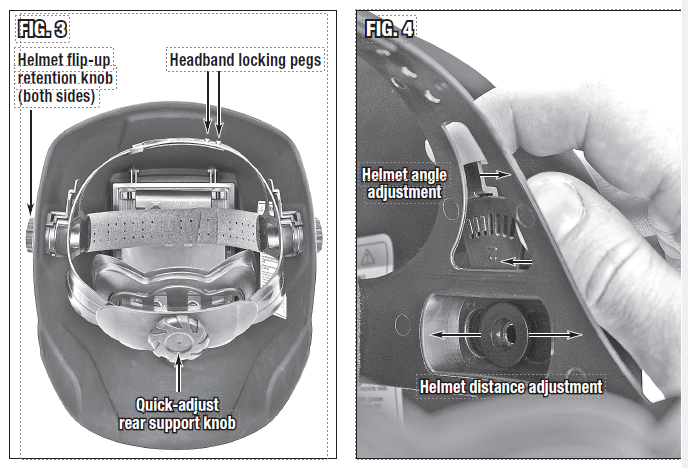 FIG. 3

Helmet flip-up retention knob (both sides)

Headband locking pegs

Quick-adjust rear support knob

FIG. 4

Helmet angle adjustment

Helmet distance adjustment