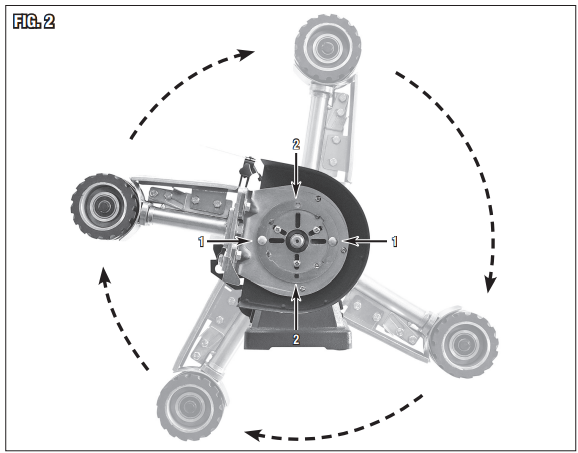 FIG. 2

2

1

1

2