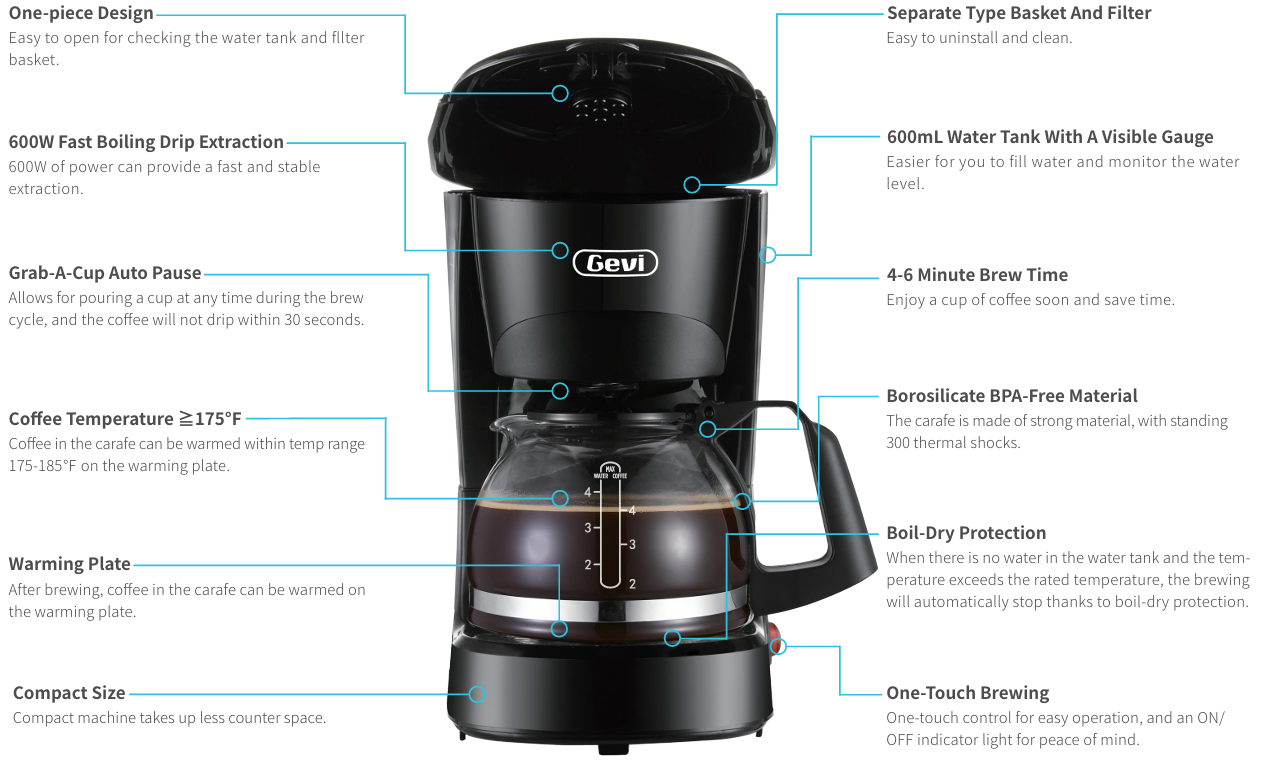 One-piece Design
Easy to open for checking the water tank and fllter basket.

600W Fast Boiling Drip Extraction
600W of power can provide a fast and stable extraction.

Grab-A-Cup Auto Pause
Allows for pouring a cup at any time during the brew cycle, and the coffee will not drip within 30 seconds.

Coffee Temperature ≧175°F
Coffee in the carafe can be warmed within temp range 175-185°F on the warming plate.

Warming Plate
After brewing, coffee in the carafe can be warmed on the warming plate.

Compact Size
Compact machine takes up less counter space.

Gevi

MAX
WATER COFFEE
4
3
2
4
3
2

Separate Type Basket And Filter
Easy to uninstall and clean.

600mL Water Tank With A Visible Gauge
Easier for you to fill water and monitor the water level.

4-6 Minute Brew Time
Enjoy a cup of coffee soon and save time.

Borosilicate BPA-Free Material
The carafe is made of strong material, with standing 300 thermal shocks.

Boil-Dry Protection
When there is no water in the water tank and the temperature exceeds the rated temperature, the brewing will automatically stop thanks to boil-dry protection.

One-Touch Brewing
One-touch control for easy operation, and an ON/OFF indicator light for peace of mind.