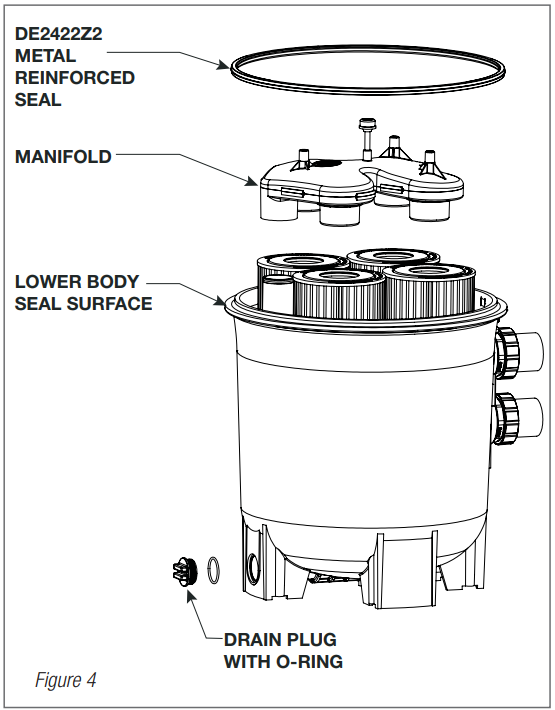 DE2422Z2
METAL
REINFORCED
SEAL

MANIFOLD

LOWER BODY
SEAL SURFACE

DRAIN PLUG
WITH O-RING

Figure 4