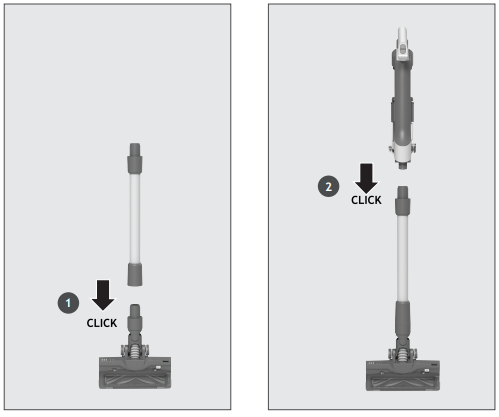 1
CLICK

2
CLICK