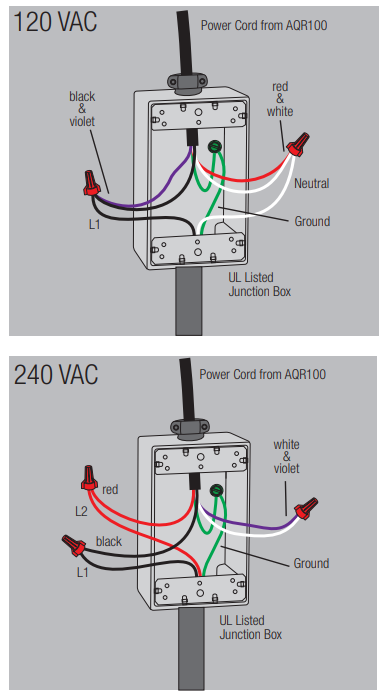 120 VAC

Power Cord from AQR100

black & violet

red & white

Neutral

L1

Ground

UL Listed Junction Box

240 VAC

Power Cord from AQR100

white & violet

red

L2

black

L1

Ground

UL Listed Junction Box