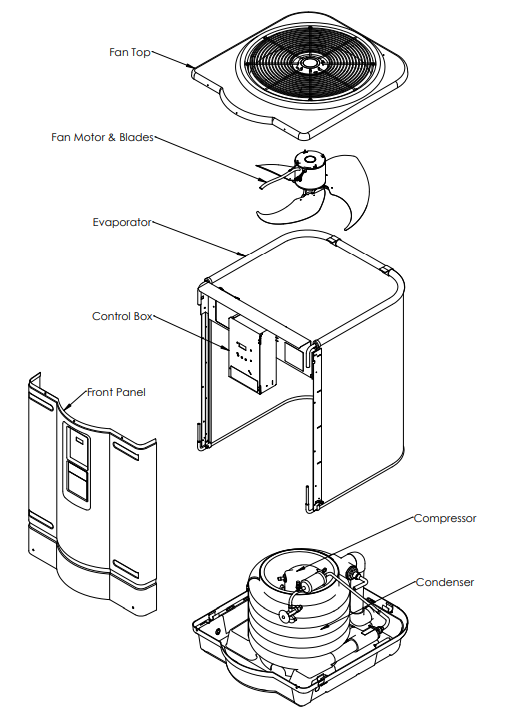 Fan Top

Fan Motor & Blades

Evaporator

Control Box

Front Panel

Compressor

Condenser