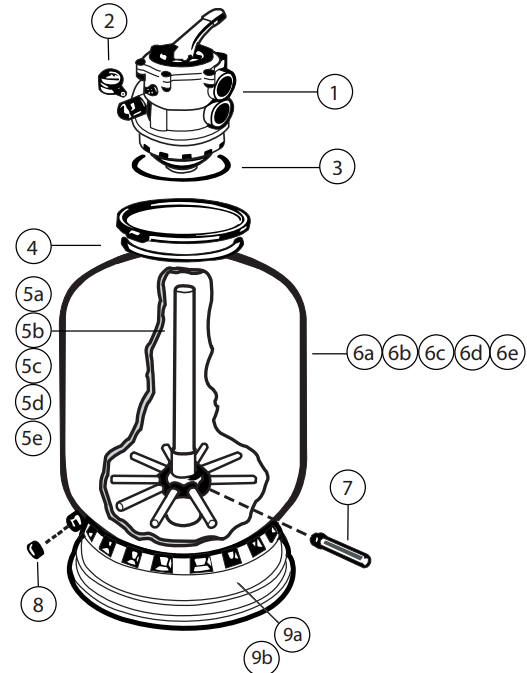 2
1
3
4
5a
5b
5c
5d
5e
6a 6b 6c 6d 6e
7
8
9a
9b