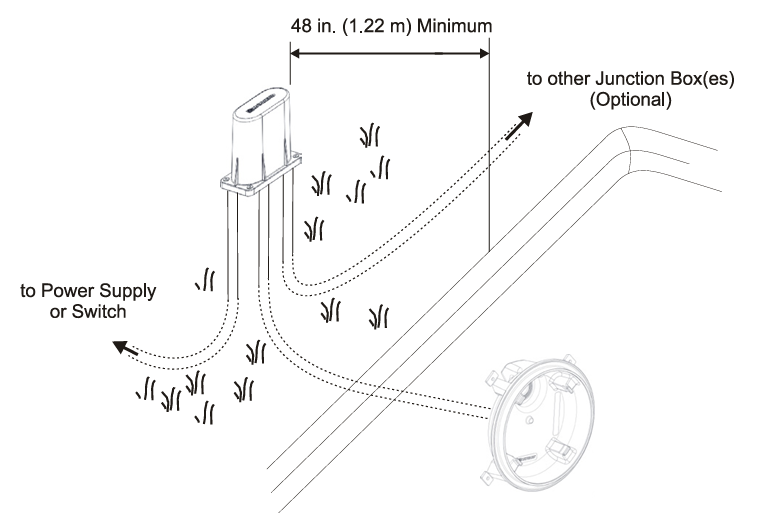 48 in. (1.22 m) Minimum

to other Junction Box(es)
(Optional)

to Power Supply
or Switch