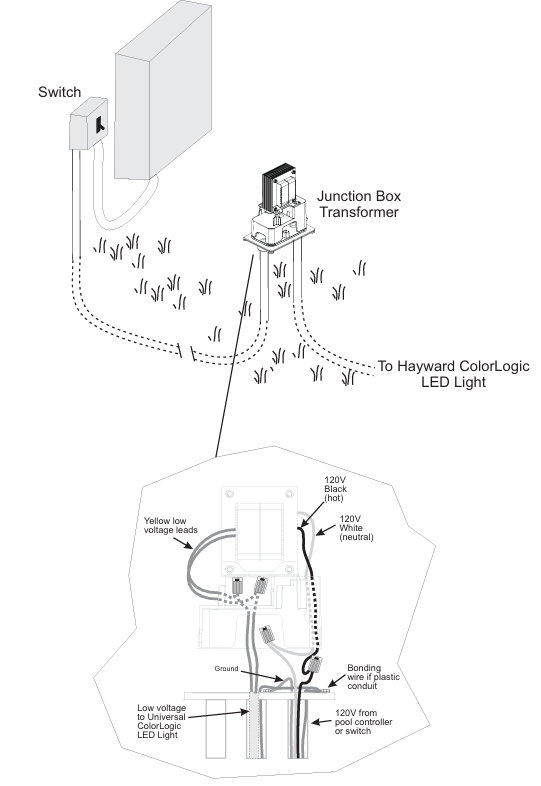 Switch

Junction Box
Transformer

To Hayward ColorLogic
LED Light

120V
Black
(hot)

120V
White
(neutral)

Yellow low
voltage leads

Ground

Bonding
wire if plastic
conduit

Low voltage
to Universal
ColorLogic
LED Light

120V from
pool controller
or switch