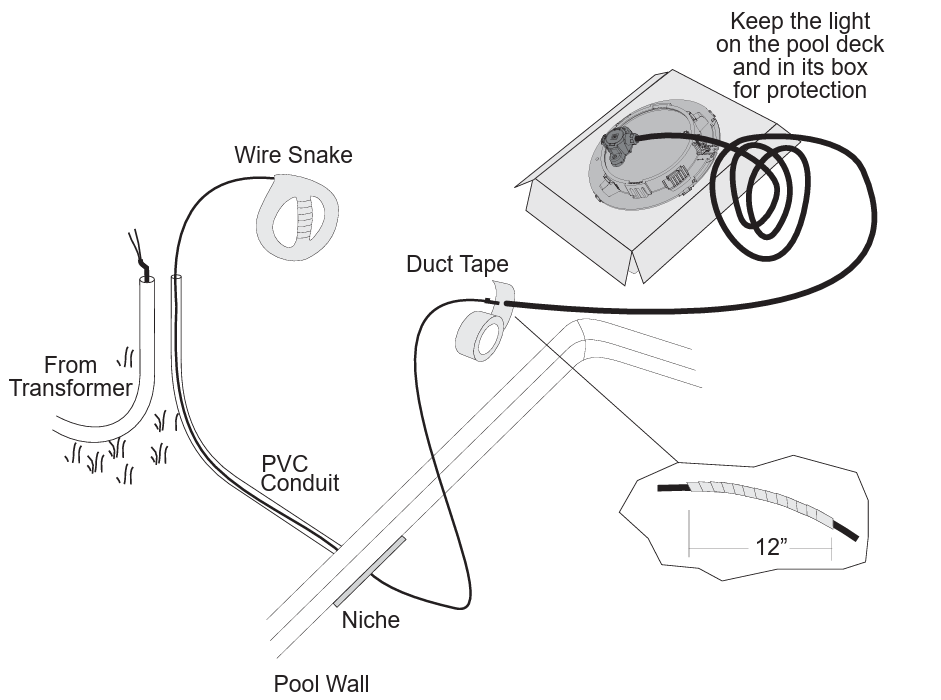 Keep the light on the pool deck and in its box for protection

Wire Snake

Duct Tape

From Transformer

PVC Conduit

12”

Niche

Pool Wall