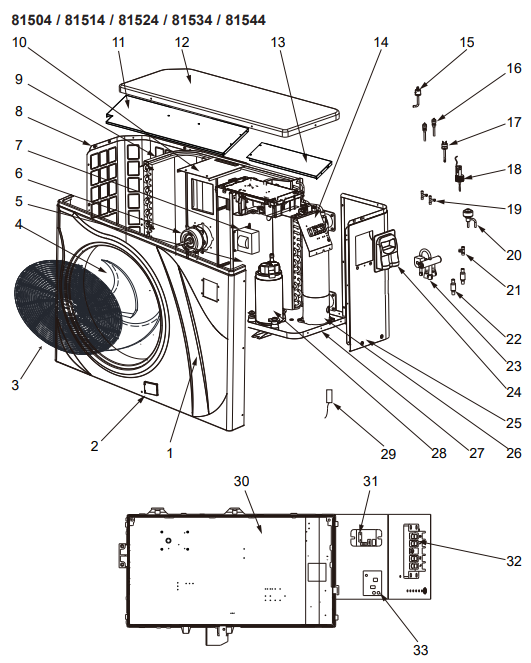 81504 / 81514 / 81524 / 81534 / 81544

10 11 12 13 14 15 16 17 18 19 20 21 22 23 24 25 26 27 28 29 9 8 7 6 5 4 3 2 1

30 31 32 33