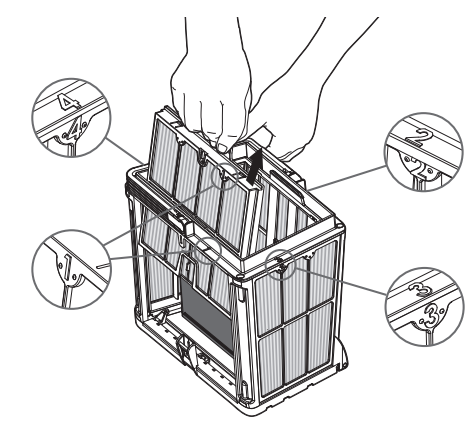 4
4
2
2
1
3
3