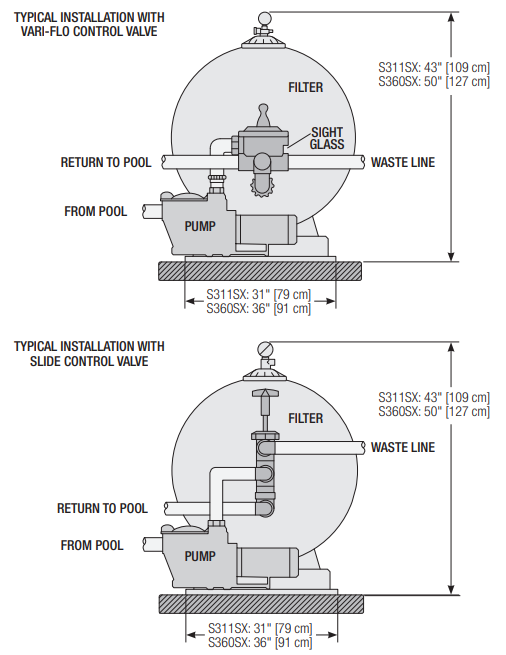 TYPICAL INSTALLATION WITH
VARI-FLO CONTROL VALVE

S311SX: 43" [109 cm]
S360SX: 50" [127 cm]

FILTER

SIGHT
GLASS

RETURN TO POOL

WASTE LINE

FROM POOL

PUMP

S311SX: 31" [79 cm]
S360SX: 36" [91 cm]

TYPICAL INSTALLATION WITH
SLIDE CONTROL VALVE

S311SX: 43" [109 cm]
S360SX: 50" [127 cm]

FILTER

WASTE LINE

RETURN TO POOL

FROM POOL

PUMP

S311SX: 31" [79 cm]
S360SX: 36" [91 cm]