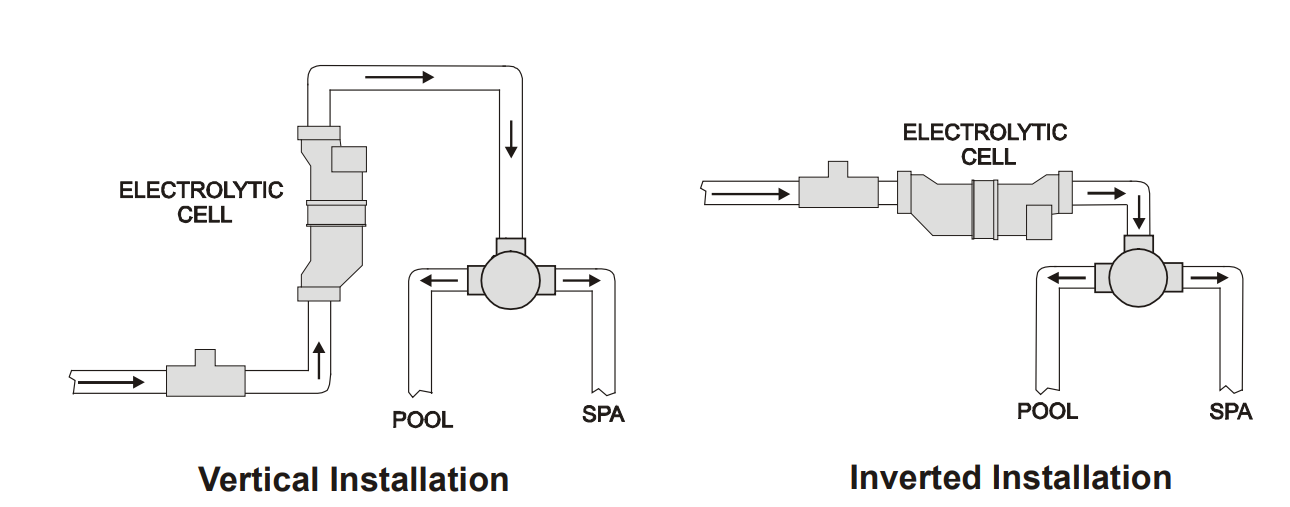 ELECTROLYTIC CELL

POOL

SPA

Vertical Installation

ELECTROLYTIC CELL

POOL

SPA

Inverted Installation