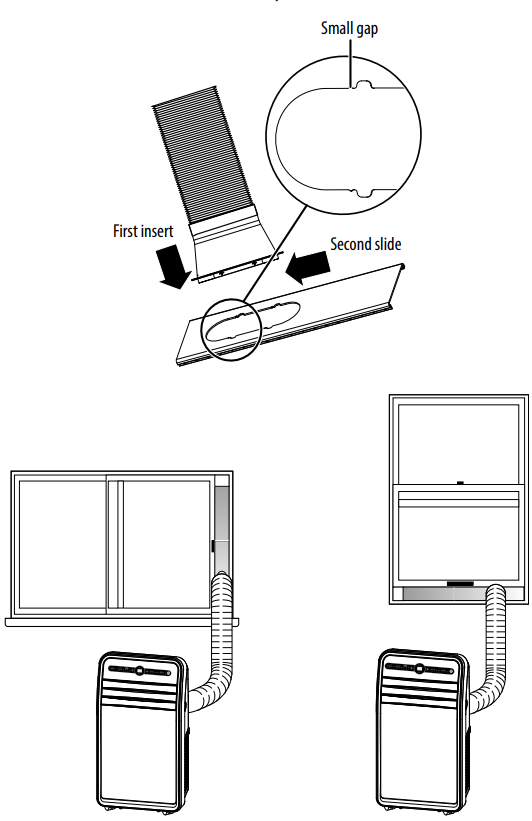 Small gap

First insert

Second slide