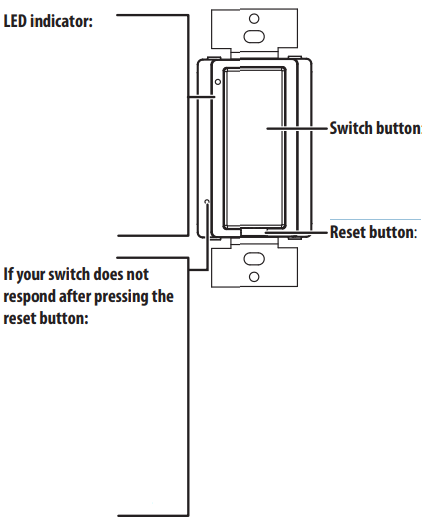 LED indicator:

Switch button:

Reset button:

If your switch does not respond after pressing the reset button: