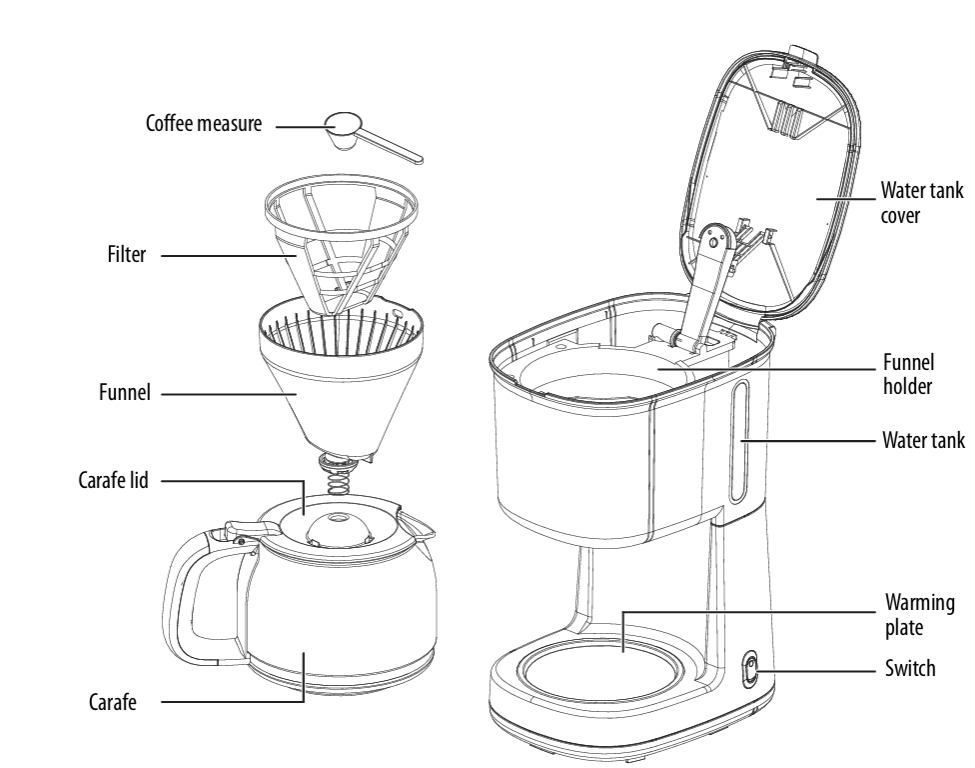 Coffee measure

Filter

Funnel

Carafe lid

Carafe

Water tank cover

Funnel holder

Water tank

Warming plate

Switch