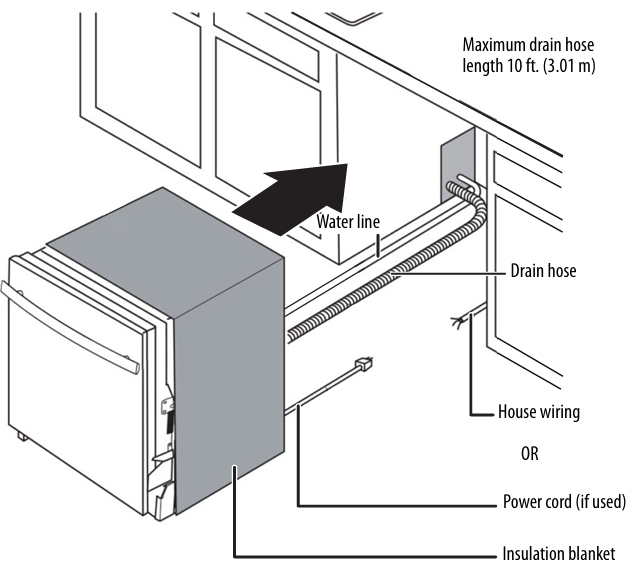 Maximum drain hose length 10 ft. (3.01 m)

Water line

Drain hose

House wiring

OR

Power cord (if used)

Insulation blanket